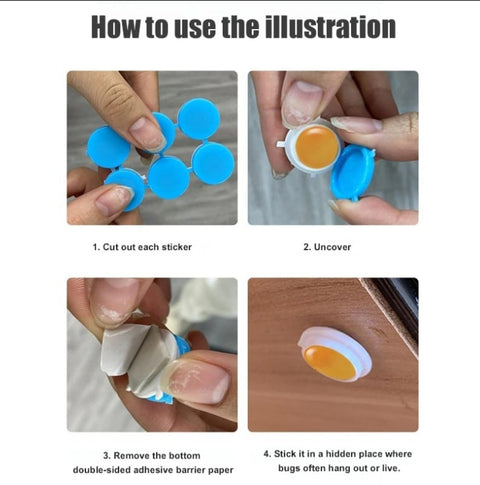 How to use the illustration

1. Cut out each sticker

2. Uncover

3. Remove the bottom double-sided adhesive barrier paper

4. Stick it in a hidden place where bugs often hang out or live.