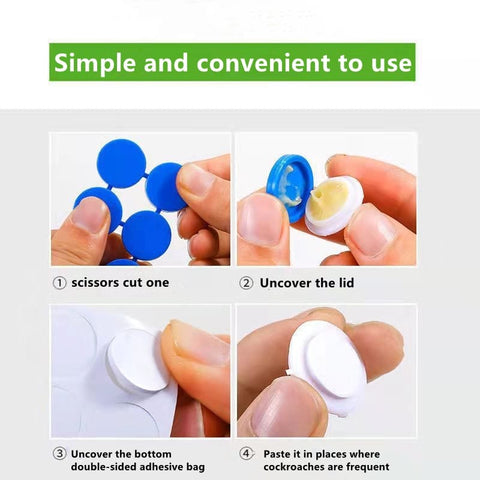 Simple and convenient to use

① scissors cut one

② Uncover the lid

③ Uncover the bottom double-sided adhesive bag

④ Paste it in places where cockroaches are frequent