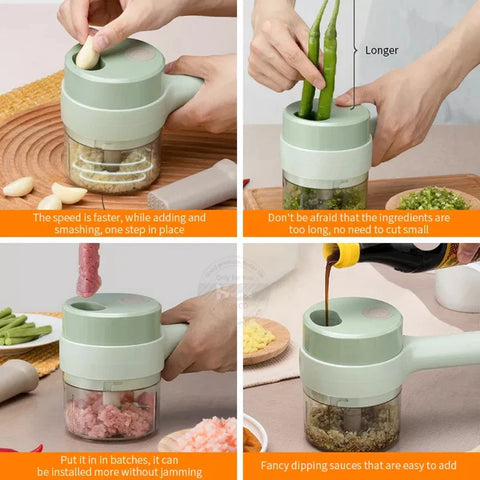 The speed is faster, while adding and smashing, one step in place

Longer

Don't be afraid that the ingredients are too long, no need to cut small

Put it in in batches, it can be installed more without jamming

Fancy dipping sauces that are easy to add